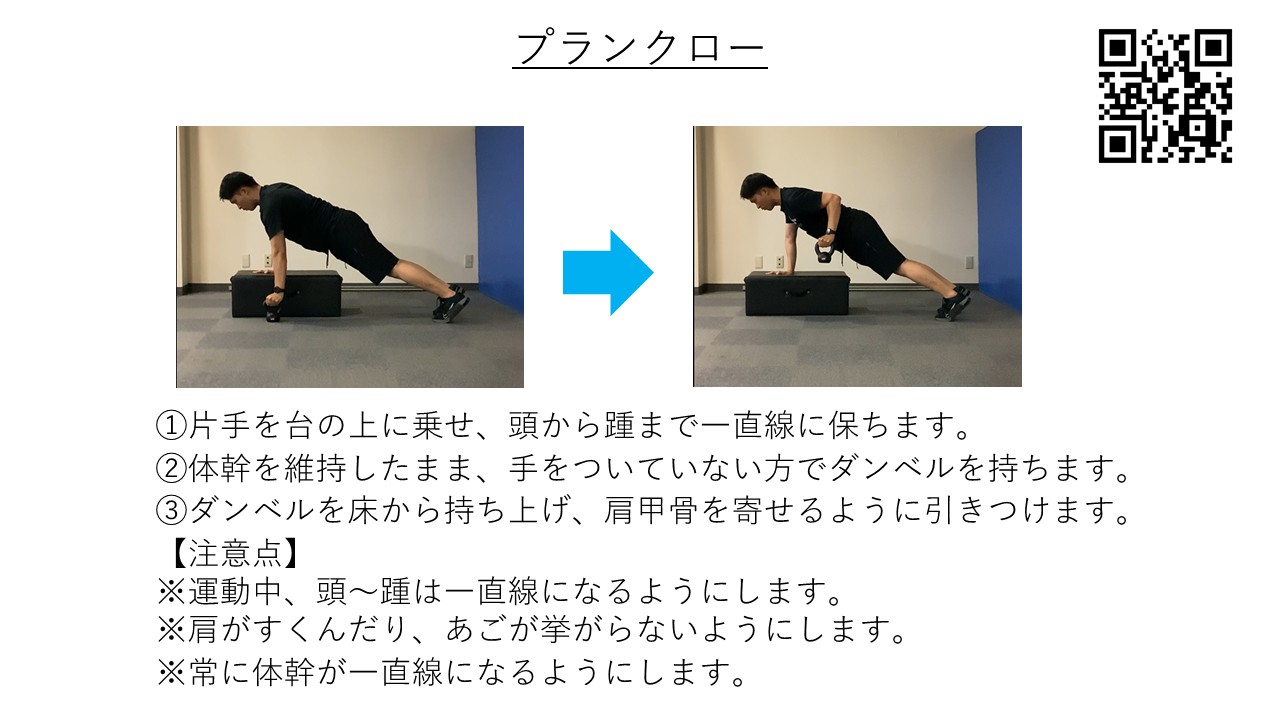 プランクロー

①片手を台の上に乗せ、頭から踵まで一直線に保ちます。
②体幹を維持したまま、手をついていない方でダンベルを持ちます。
③ダンベルを床から持ち上げ、肩甲骨を寄せるように引きつけます。
【注意点】
※運動中、頭～踵は一直線になるようにします。
※肩がすくんだり、あごが挙がらないようにします。
※常に体幹が一直線になるようにします。