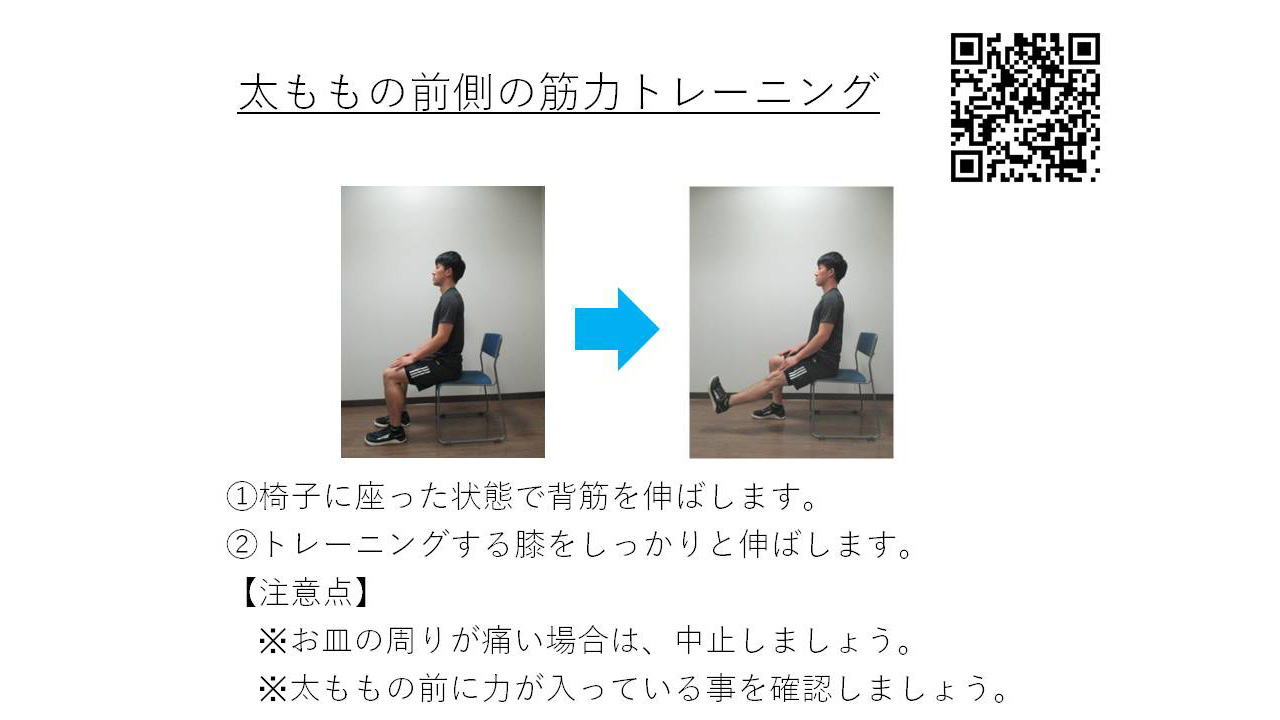 太ももの前側の筋力トレーニング

①椅子に座った状態で背筋を伸ばします。
②トレーニングする膝をしっかりと伸ばします。
【注意点】
※お皿の周りが痛い場合は、中止しましょう。
※太ももの前に力が入っている事を確認しましょう。