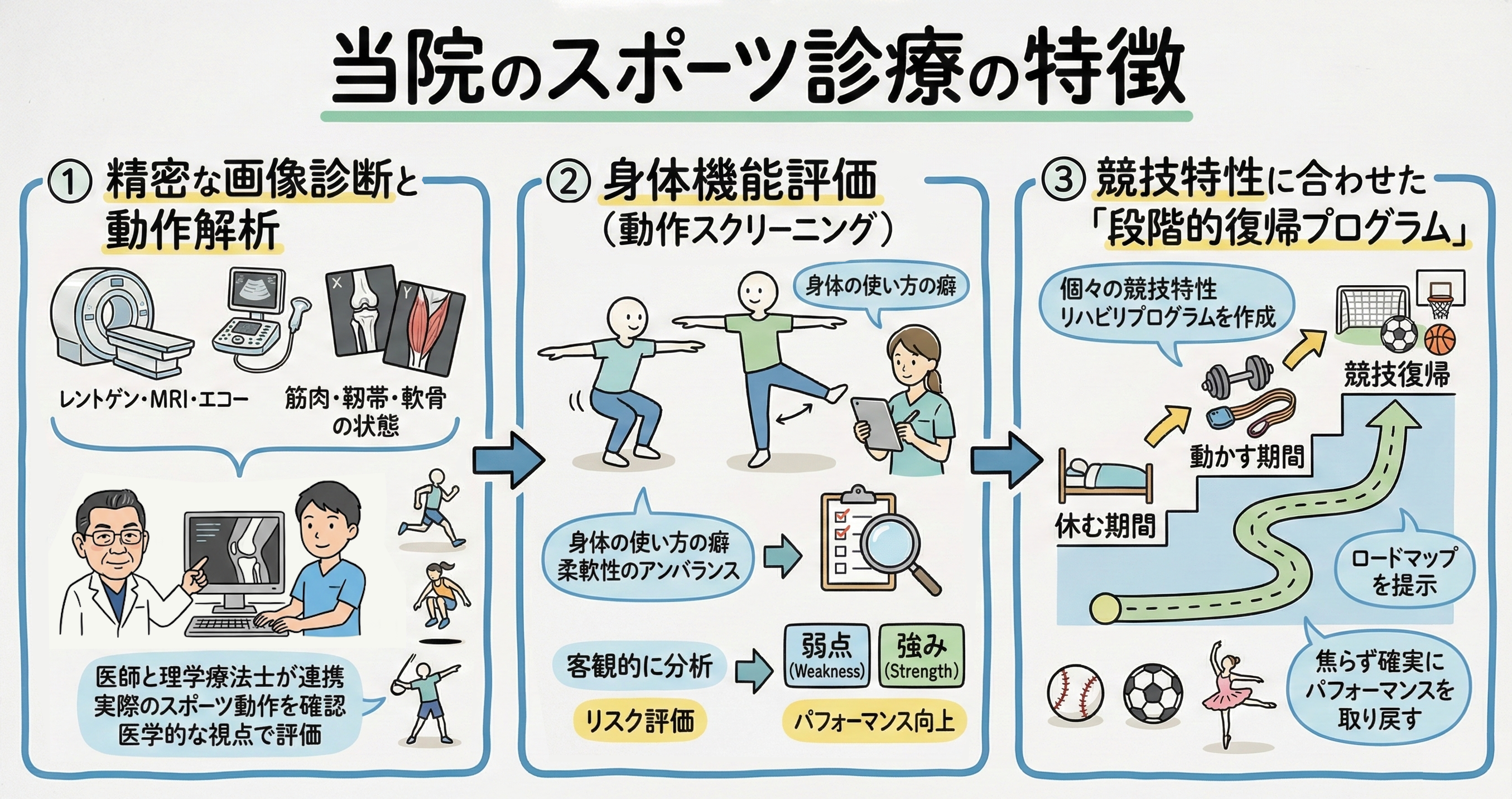 当院のスポーツ診療の特徴

① 精密な画像診断と動作解析

X
Y

レントゲン・MRI・エコー

筋肉・靭帯・軟骨の状態

医師と理学療法士が連携
実際のスポーツ動作を確認
医学的な視点で評価

② 身体機能評価
（動作スクリーニング）

身体の使い方の癖

身体の使い方の癖
柔軟性のアンバランス

客観的に分析

弱点 (Weakness)

強み (Strength)

リスク評価

パフォーマンス向上

③ 競技特性に合わせた「段階的復帰プログラム」

個々の競技特性
リハビリプログラムを作成

競技復帰

動かす期間

休む期間

ロードマップを提示

焦らず確実に
パフォーマンスを
取り戻す